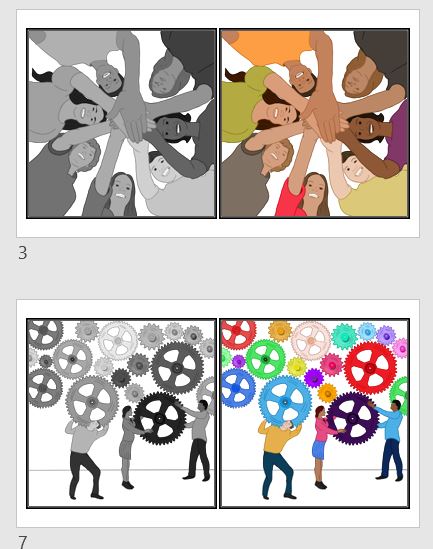 3

7