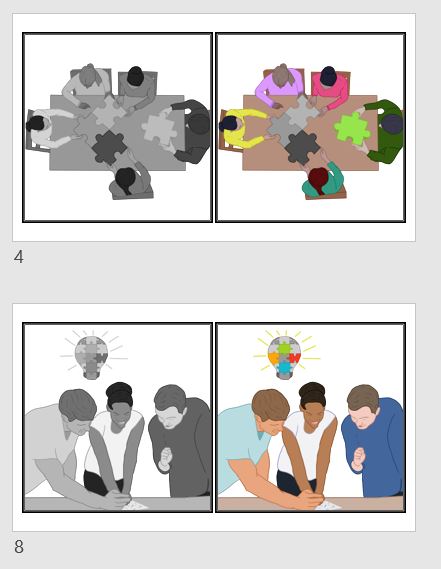 4

8