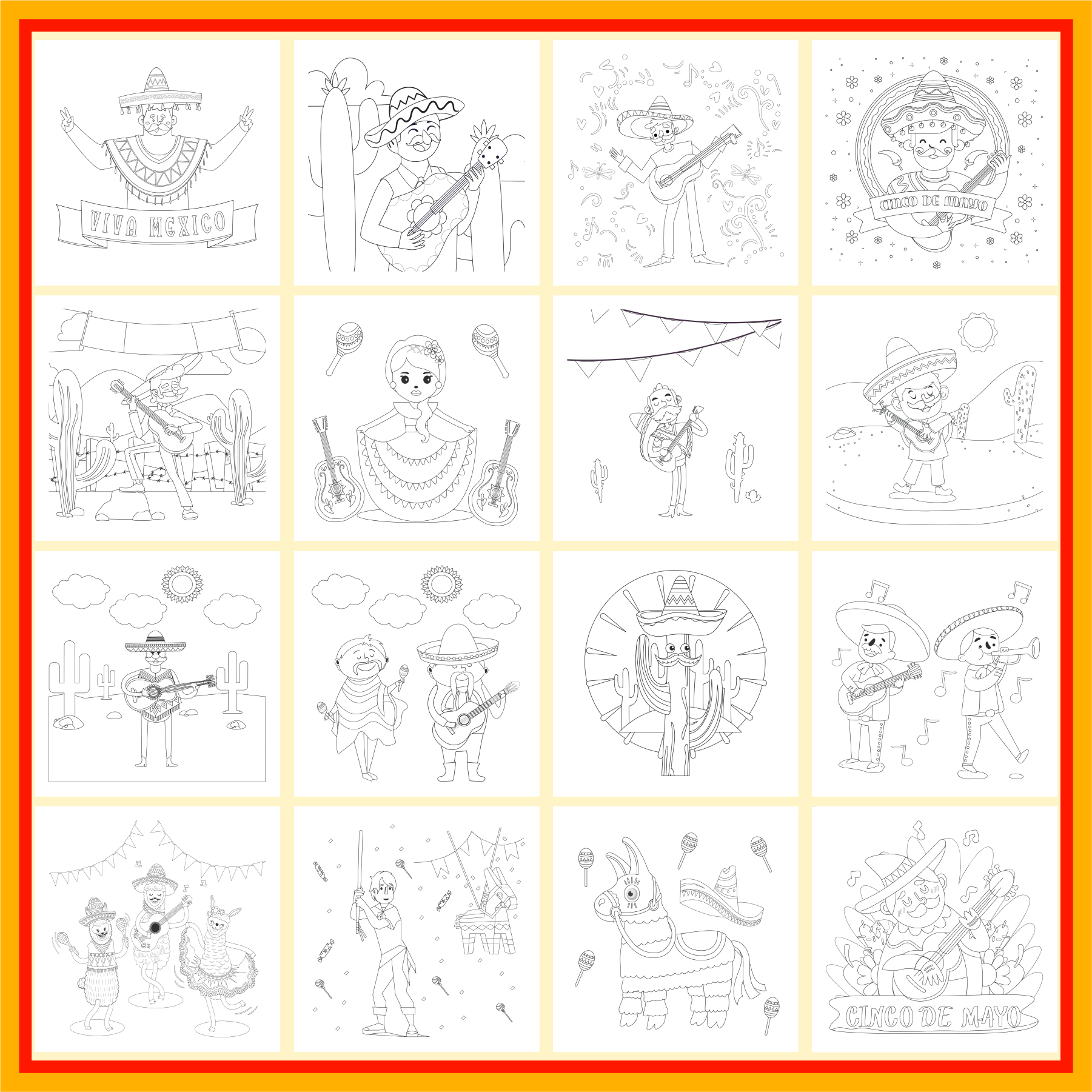 VIVA MEXICO

CINCO DE MAYO

CINCO DE MAYO