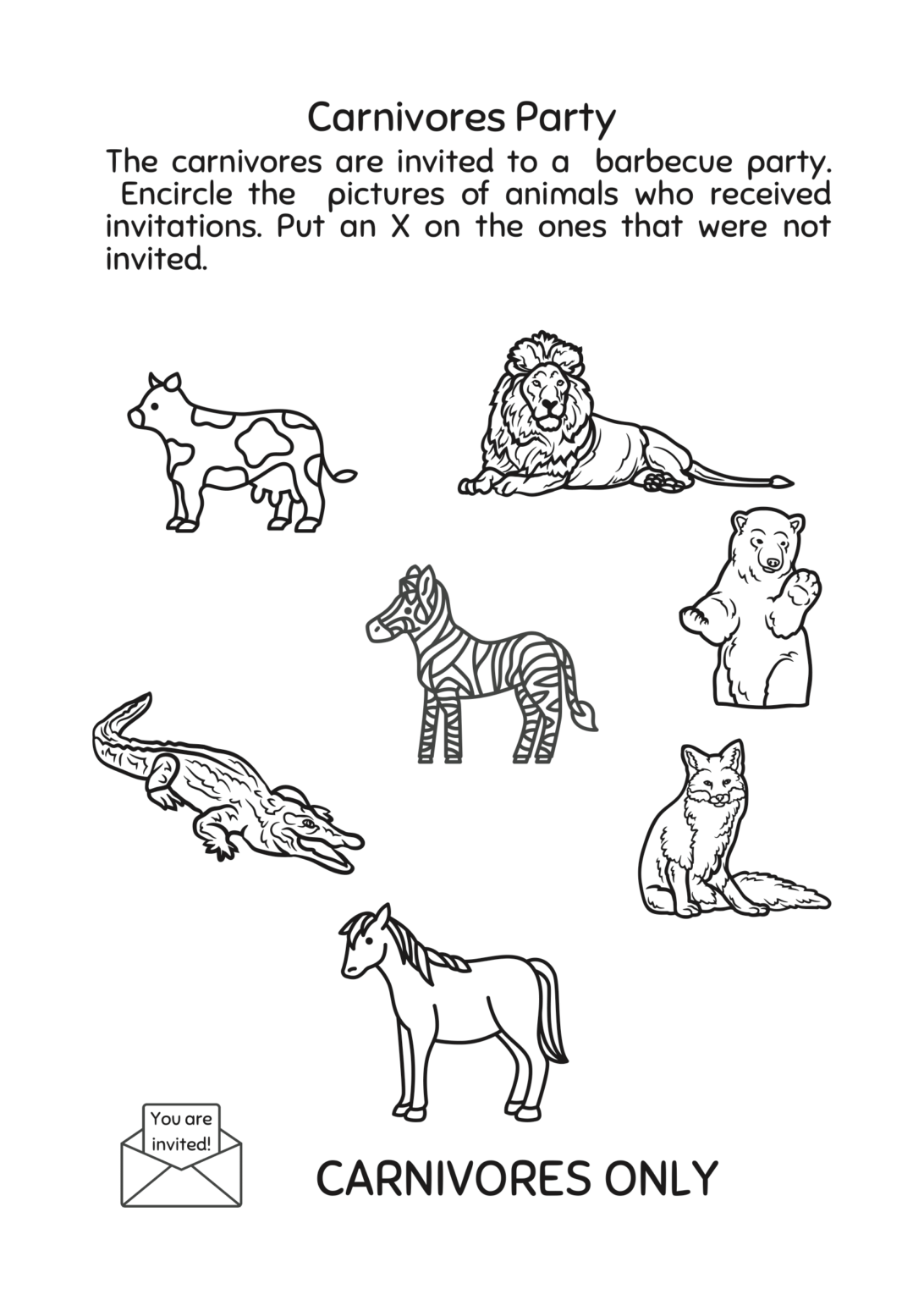 Carnivores Party

The carnivores are invited to a barbecue party. Encircle the pictures of animals who received invitations. Put an X on the ones that were not invited.

You are invited!

CARNIVORES ONLY