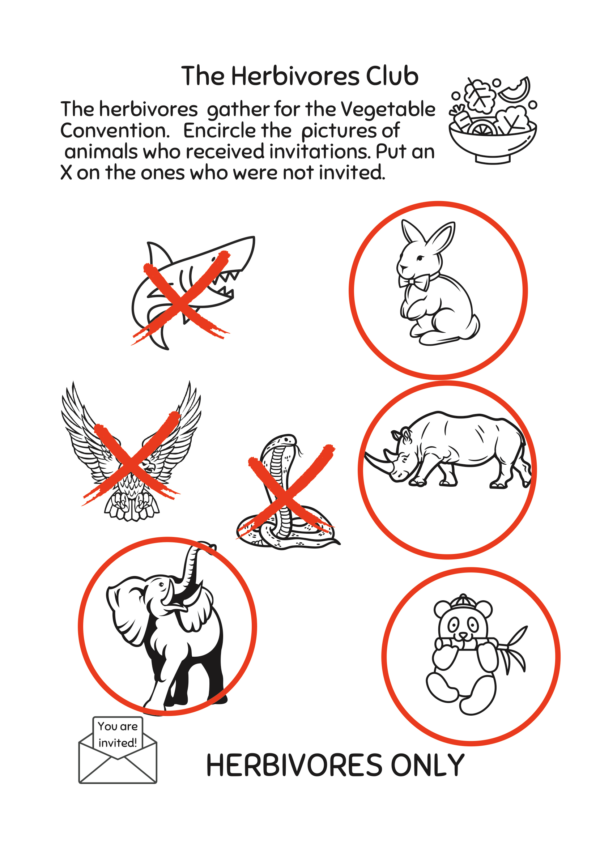 The Herbivores Club

The herbivores gather for the Vegetable Convention. Encircle the pictures of animals who received invitations. Put an X on the ones who were not invited.

You are invited!

HERBIVORES ONLY