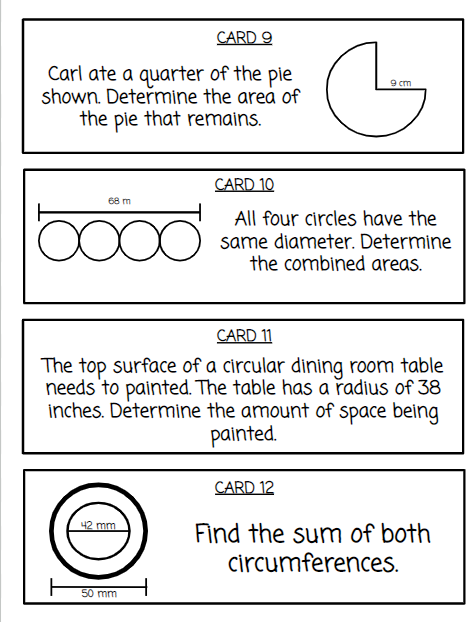 CARD 9

Carl ate a quarter of the pie shown. Determine the area of the pie that remains.

9 cm

CARD 10

68 m

All four circles have the same diameter. Determine the combined areas.

CARD 11

The top surface of a circular dining room table needs to painted. The table has a radius of 38 inches. Determine the amount of space being painted.

CARD 12

42 mm

50 mm

Find the sum of both circumferences.