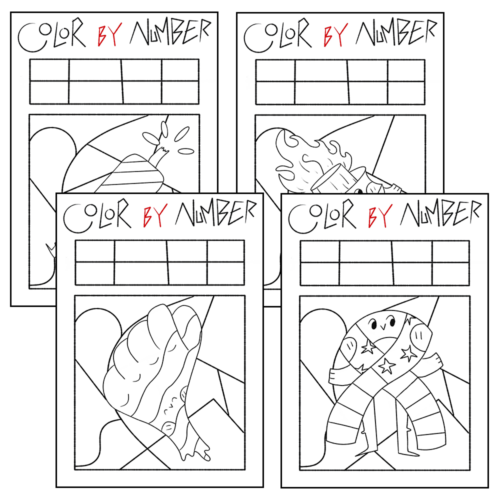 COLOR BY NUMBER

COLOR BY NUMBER

COLOR BY NUMBER

COLOR BY NUMBER