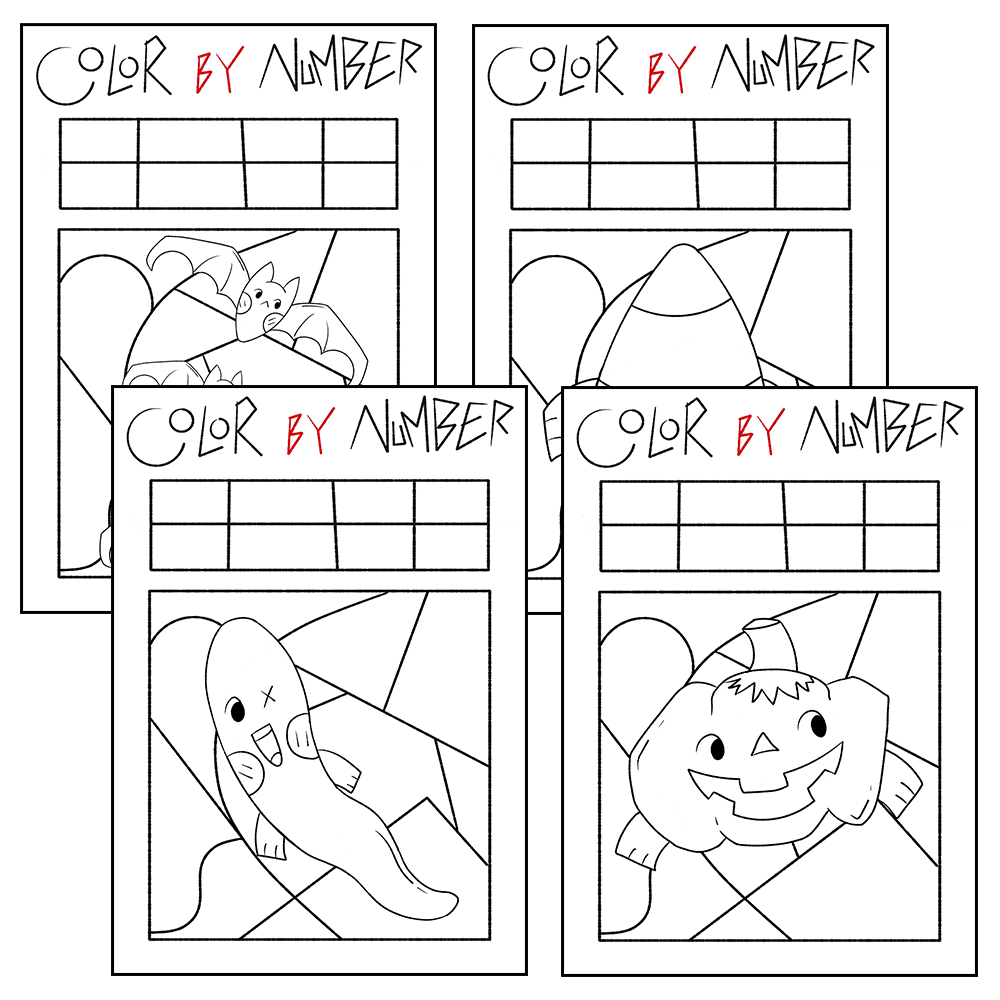 COLOR BY NUMBER

COLOR BY NUMBER

COLOR BY NUMBER

COLOR BY NUMBER