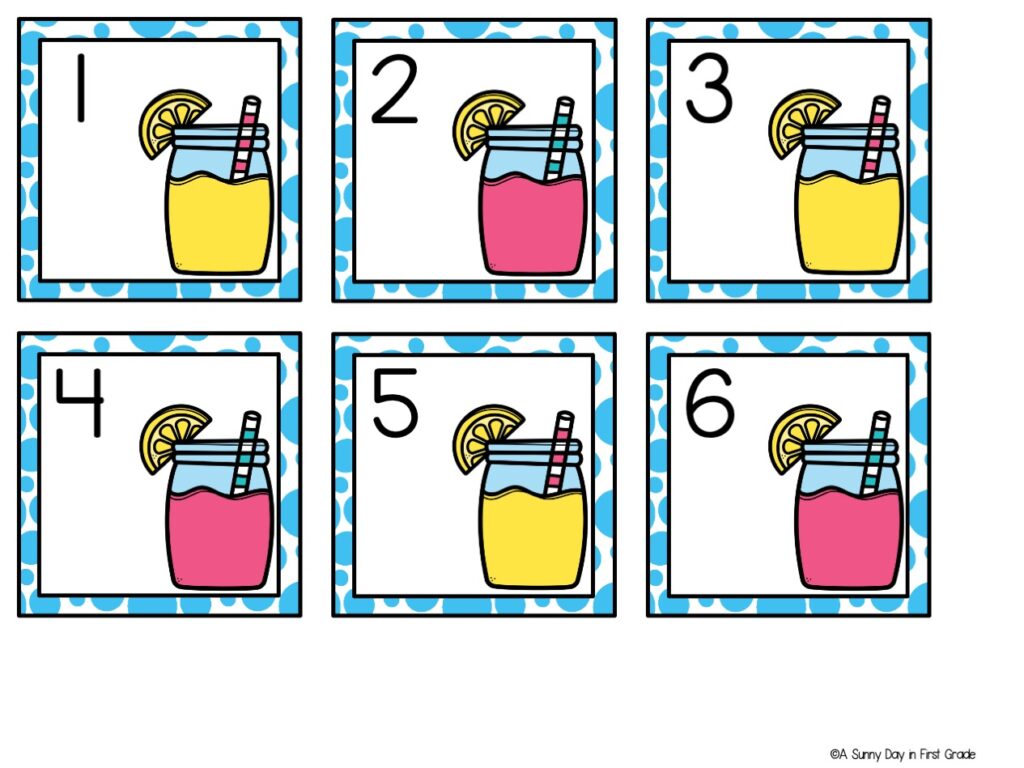 1

2

3

4

5

6

©A Sunny Day in First Grade