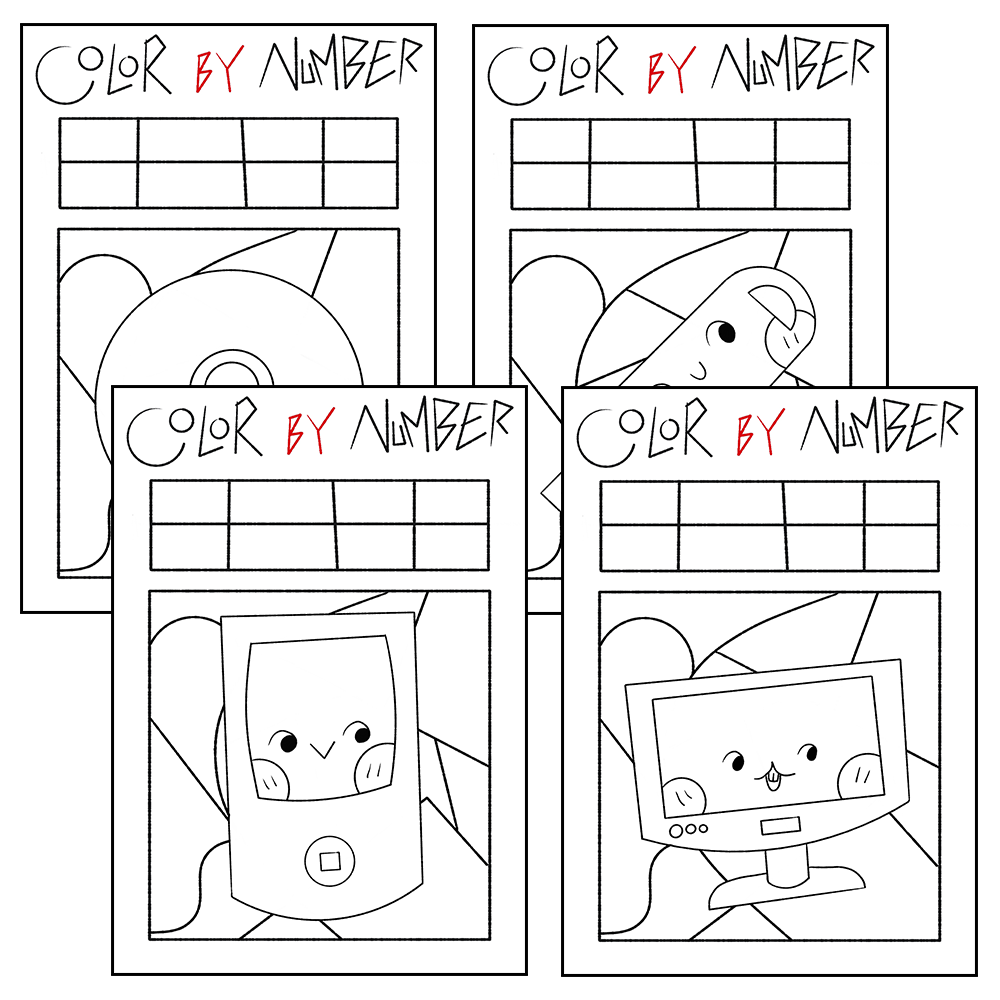 COLOR BY NUMBER

COLOR BY NUMBER

COLOR BY NUMBER

COLOR BY NUMBER