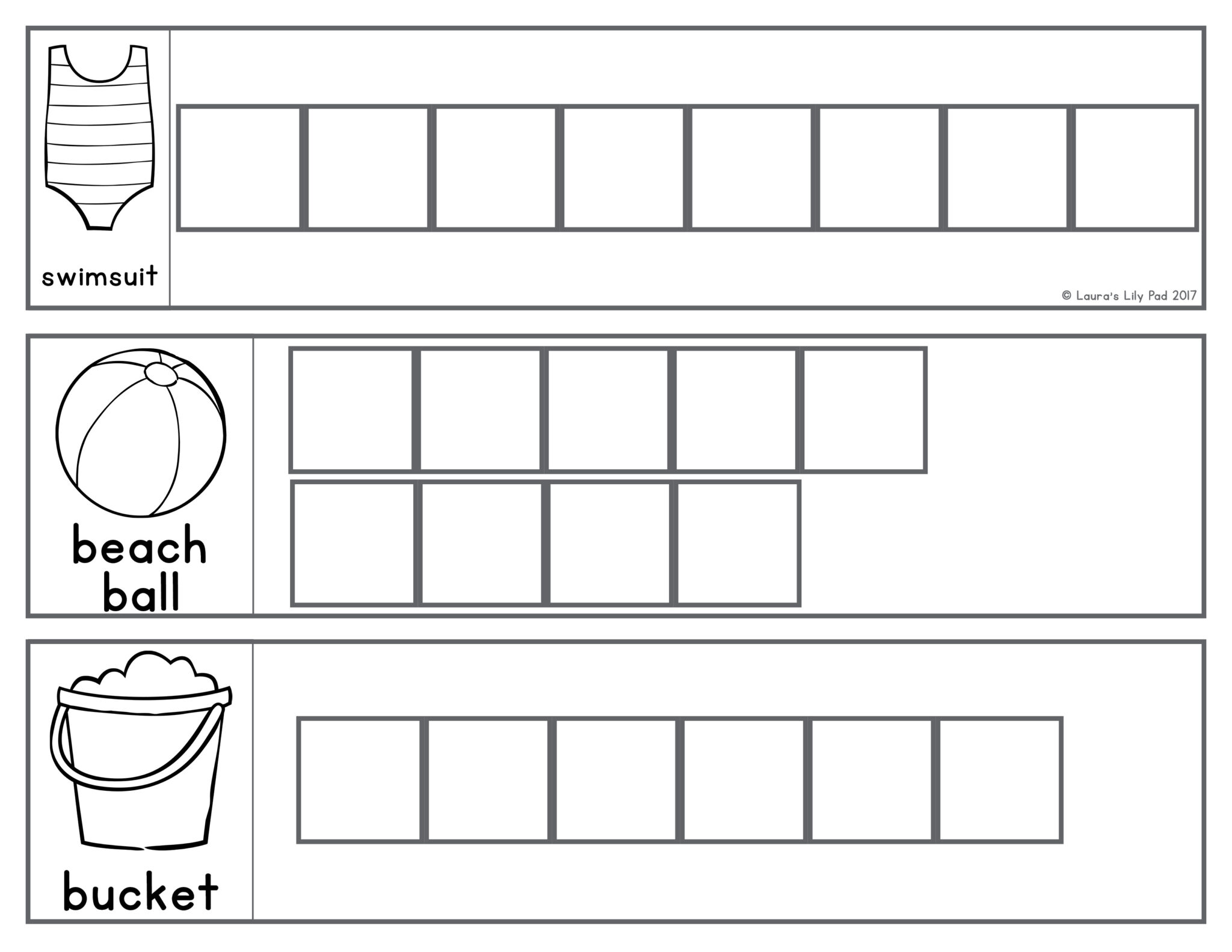 swimsuit

© Laura's Lily Pad 2017

beach ball

bucket