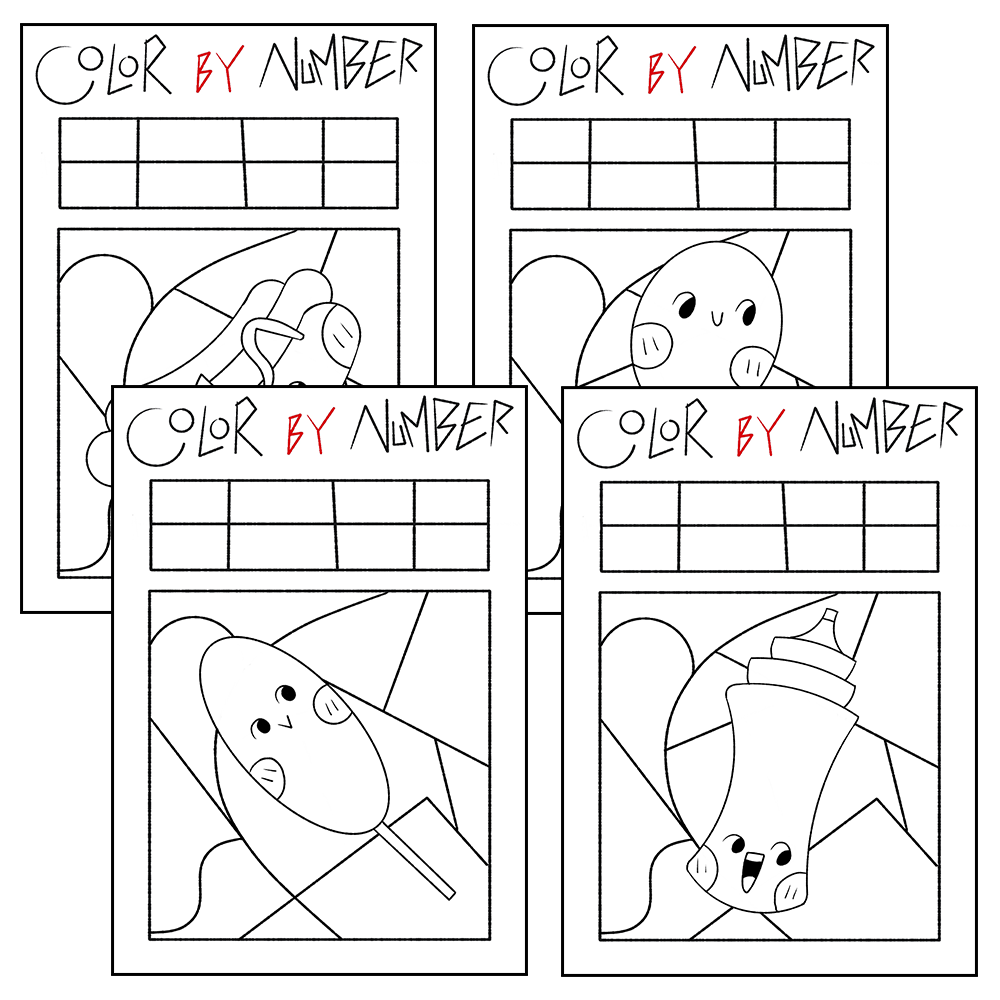 COLOR BY NUMBER

COLOR BY NUMBER

COLOR BY NUMBER

COLOR BY NUMBER