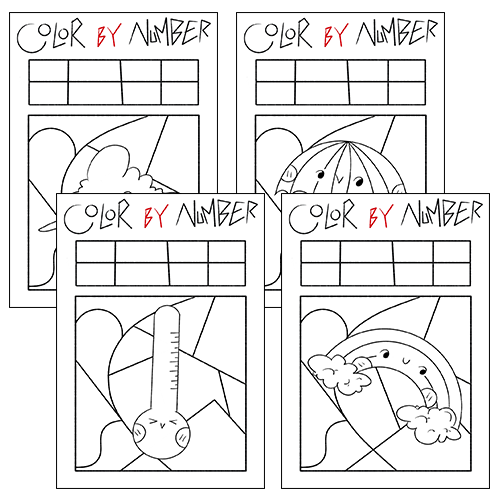 COLOR BY NUMBER

COLOR BY NUMBER

COLOR BY NUMBER

COLOR BY NUMBER