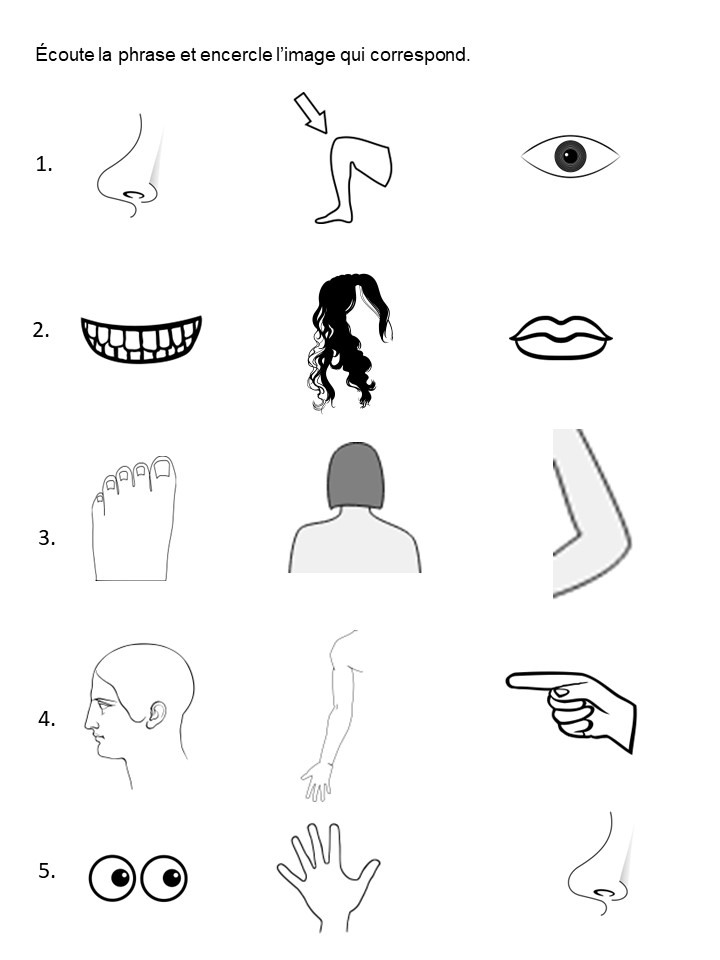 Écoute la phrase et encercle l'image qui correspond.

1.

2.

3.

4.

5.