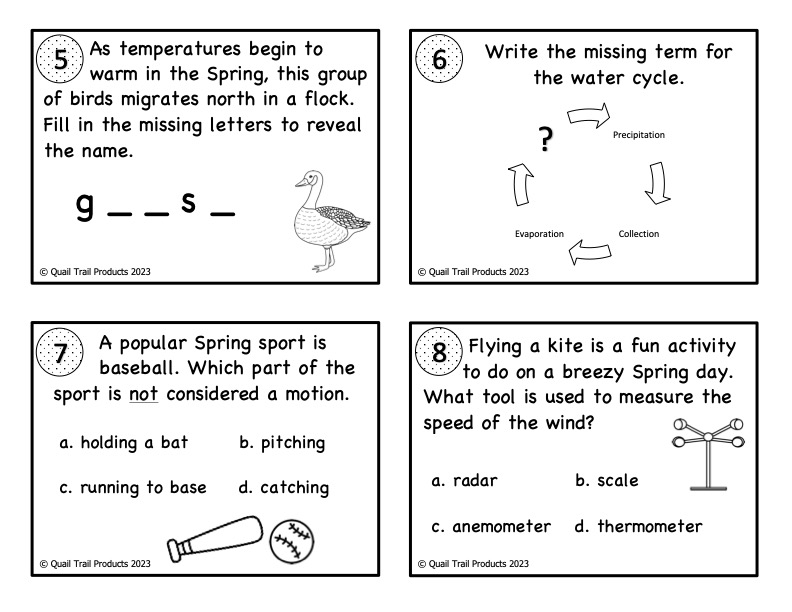 5 As temperatures begin to warm in the Spring, this group of birds migrates north in a flock. Fill in the missing letters to reveal the name.

g _ _ s _

© Quail Trail Products 2023

6 Write the missing term for the water cycle.

?

Precipitation

Collection

Evaporation

© Quail Trail Products 2023

7 A popular Spring sport is baseball. Which part of the sport is not considered a motion.

a. holding a bat

b. pitching

c. running to base

d. catching

© Quail Trail Products 2023

8 Flying a kite is a fun activity to do on a breezy Spring day. What tool is used to measure the speed of the wind?

a. radar

b. scale

c. anemometer

d. thermometer

© Quail Trail Products 2023