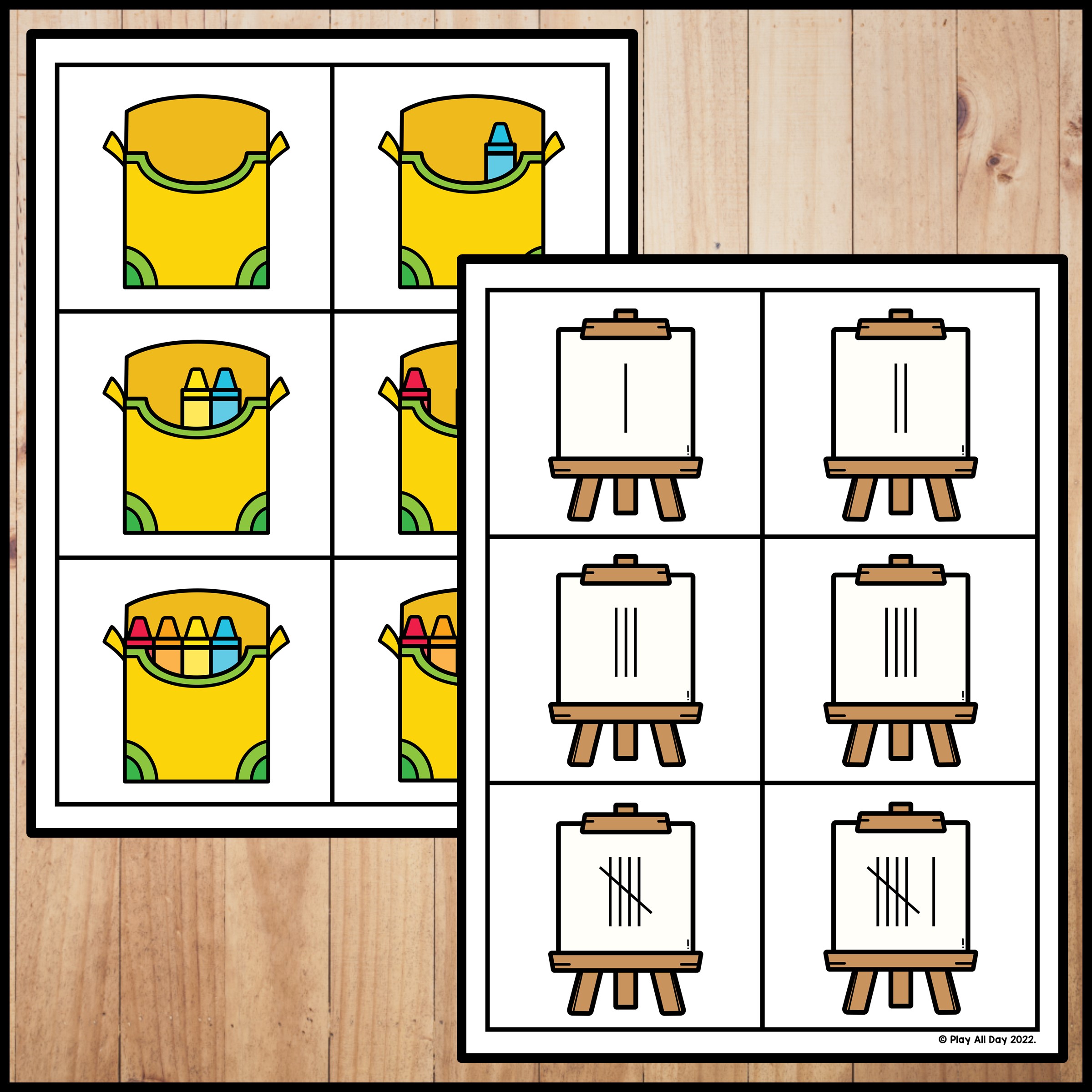 © Play All Day 2022.